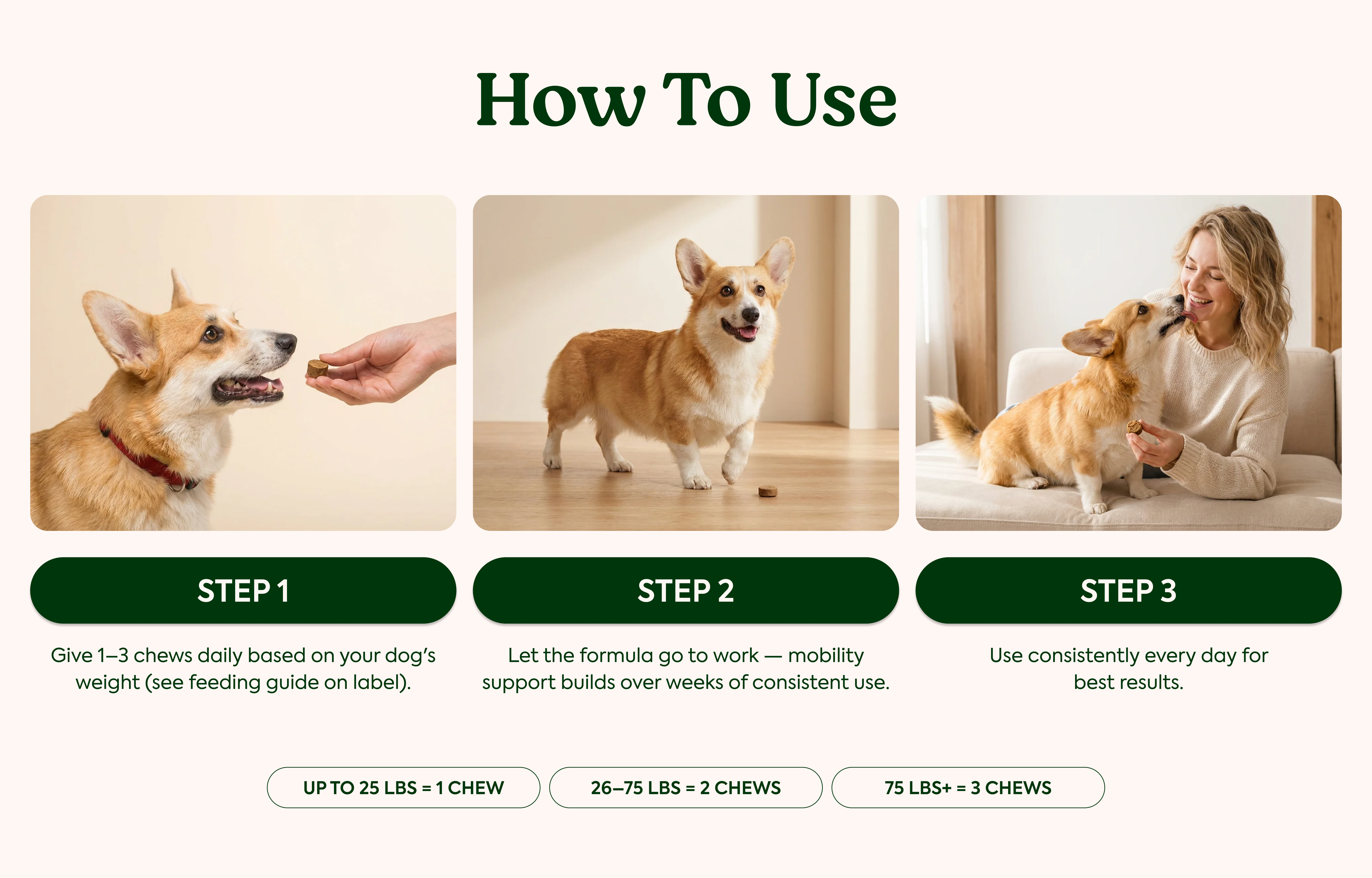 How To Use

STEP 1

Give 1–3 chews daily based on your dog's weight (see feeding guide on label).

STEP 2

Let the formula go to work — mobility support builds over weeks of consistent use.

STEP 3

Use consistently every day for best results.

UP TO 25 LBS = 1 CHEW

26–75 LBS = 2 CHEWS

75 LBS+ = 3 CHEWS