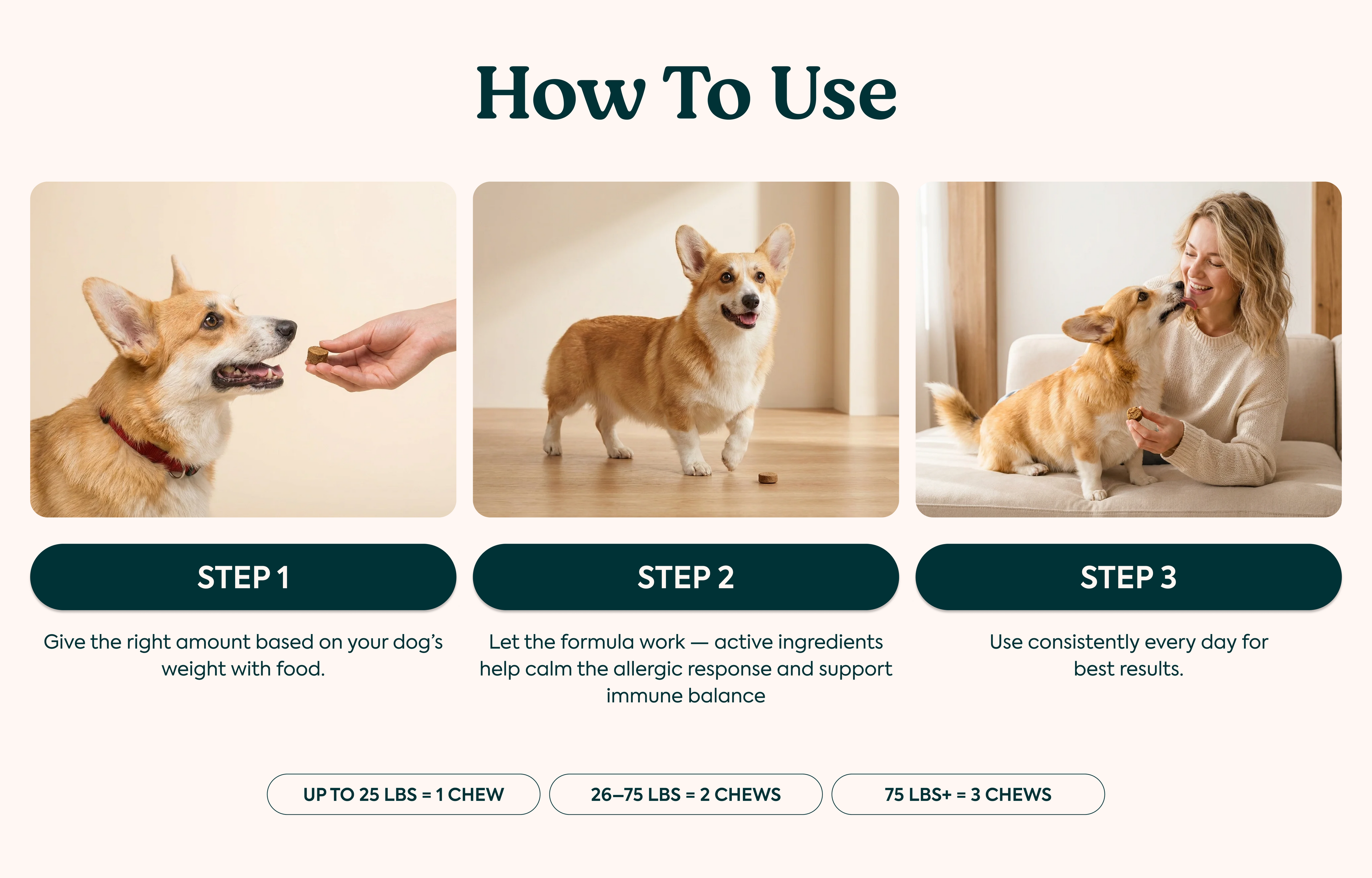 How To Use

STEP 1

Give the right amount based on your dog's weight with food.

STEP 2

Let the formula work — active ingredients help calm the allergic response and support immune balance

STEP 3

Use consistently every day for best results.

UP TO 25 LBS = 1 CHEW

26–75 LBS = 2 CHEWS

75 LBS+ = 3 CHEWS