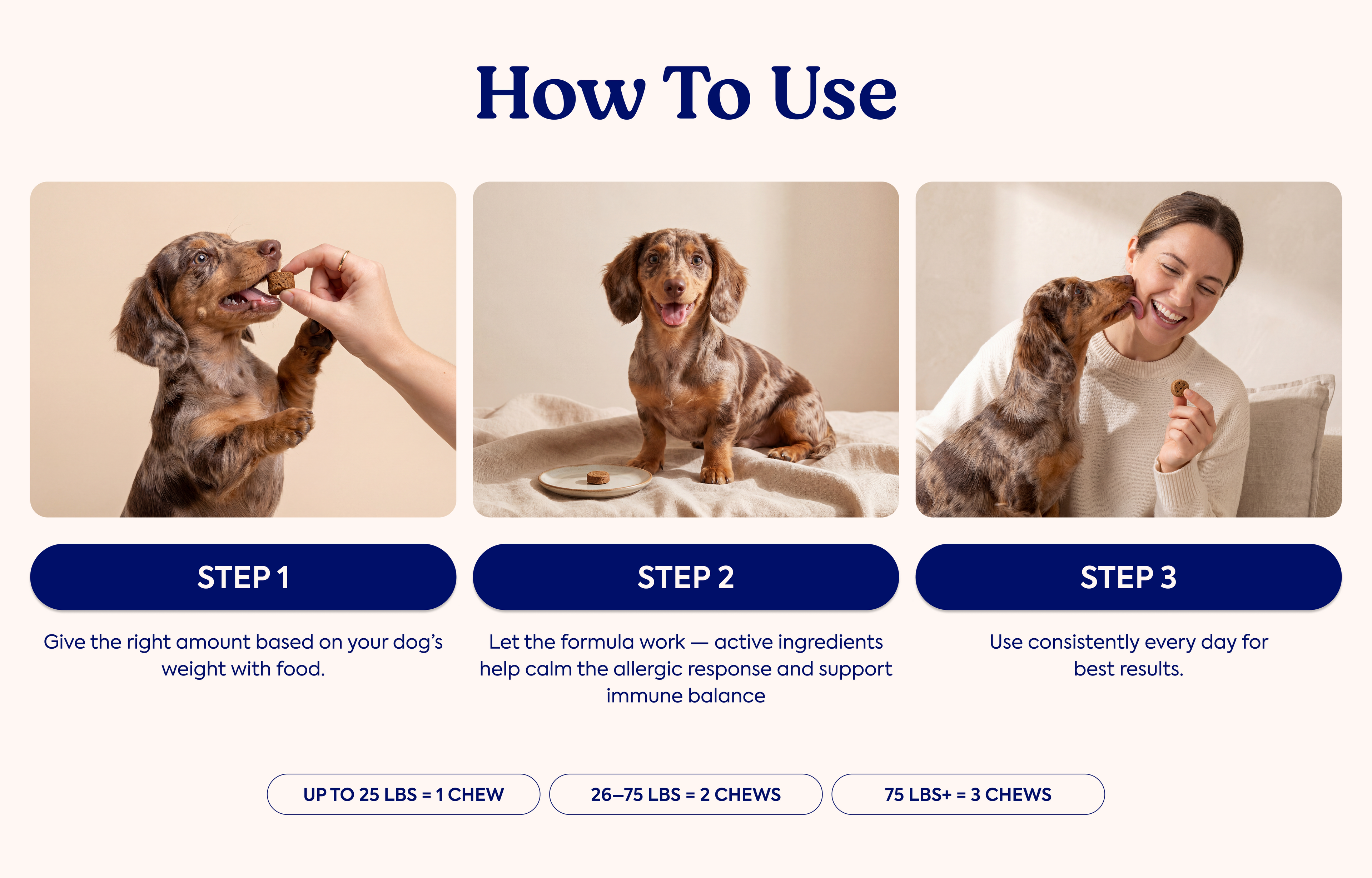 How To Use

STEP 1

Give the right amount based on your dog's weight with food.

STEP 2

Let the formula work — active ingredients help calm the allergic response and support immune balance

STEP 3

Use consistently every day for best results.

UP TO 25 LBS = 1 CHEW

26–75 LBS = 2 CHEWS

75 LBS+ = 3 CHEWS